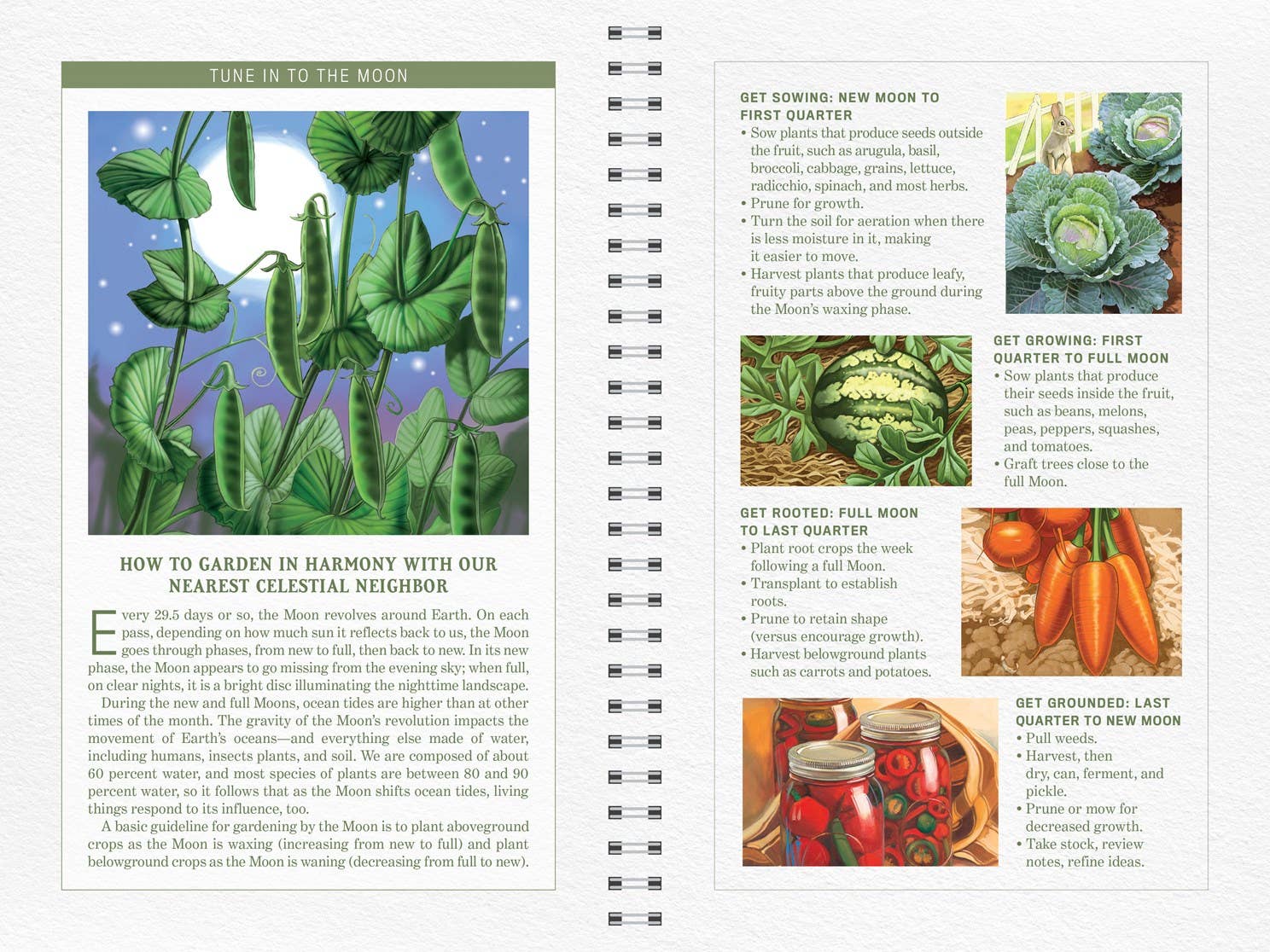 TUNE IN TO THE MOON

HOW TO GARDEN IN HARMONY WITH OUR NEAREST CELESTIAL NEIGHBOR

Every 29.5 days or so, the Moon revolves around Earth. On each pass, depending on how much sun it reflects back to us, the Moon goes through phases, from new to full, then back to new. In its new phase, the Moon appears to go missing from the evening sky; when full, on clear nights, it is a bright disc illuminating the nighttime landscape.

During the new and full Moons, ocean tides are higher than at other times of the month. The gravity of the Moon's revolution impacts the movement of Earth's oceans—and everything else made of water, including humans, insects plants, and soil. We are composed of about 60 percent water, and most species of plants are between 80 and 90 percent water, so it follows that as the Moon shifts ocean tides, living things respond to its influence, too.

A basic guideline for gardening by the Moon is to plant aboveground crops as the Moon is waxing (increasing from new to full) and plant belowground crops as the Moon is waning (decreasing from full to new).

GET SOWING: NEW MOON TO FIRST QUARTER
• Sow plants that produce seeds outside the fruit, such as arugula, basil, broccoli, cabbage, grains, lettuce, radicchio, spinach, and most herbs.
• Prune for growth.
• Turn the soil for aeration when there is less moisture in it, making it easier to move.
• Harvest plants that produce leafy, fruity parts above the ground during the Moon's waxing phase.

GET GROWING: FIRST QUARTER TO FULL MOON
• Sow plants that produce their seeds inside the fruit, such as beans, melons, peas, peppers, squashes, and tomatoes.
• Graft trees close to the full Moon.

GET ROOTED: FULL MOON TO LAST QUARTER
• Plant root crops the week following a full Moon.
• Transplant to establish roots.
• Prune to retain shape (versus encourage growth).
• Harvest belowground plants such as carrots and potatoes.

GET GROUNDED: LAST QUARTER TO NEW MOON
• Pull weeds.
• Harvest, then dry, can, ferment, and pickle.
• Prune or mow for decreased growth.
• Take stock, review notes, refine ideas.