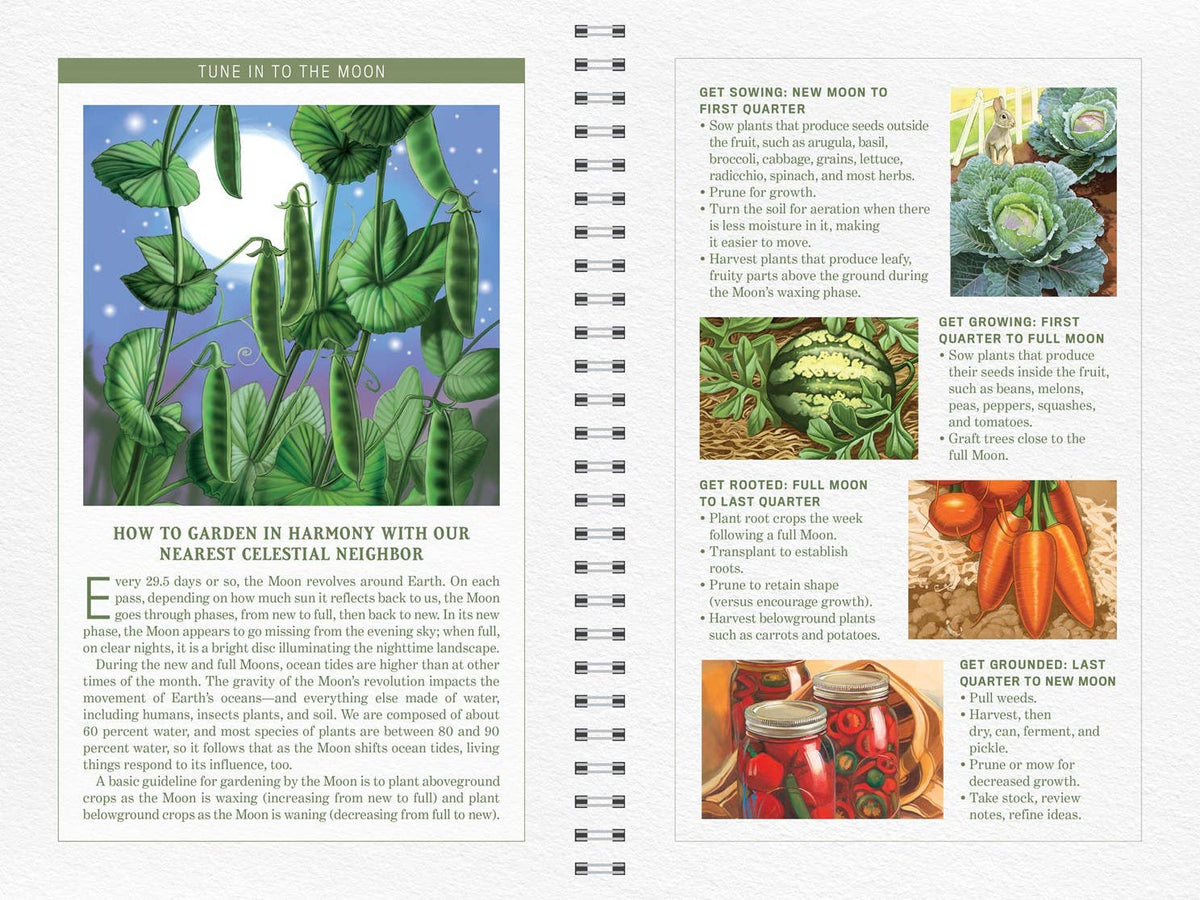 TUNE IN TO THE MOON

HOW TO GARDEN IN HARMONY WITH OUR NEAREST CELESTIAL NEIGHBOR

Every 29.5 days or so, the Moon revolves around Earth. On each pass, depending on how much sun it reflects back to us, the Moon goes through phases, from new to full, then back to new. In its new phase, the Moon appears to go missing from the evening sky; when full, on clear nights, it is a bright disc illuminating the nighttime landscape.

During the new and full Moons, ocean tides are higher than at other times of the month. The gravity of the Moon's revolution impacts the movement of Earth's oceans—and everything else made of water, including humans, insects plants, and soil. We are composed of about 60 percent water, and most species of plants are between 80 and 90 percent water, so it follows that as the Moon shifts ocean tides, living things respond to its influence, too.

A basic guideline for gardening by the Moon is to plant aboveground crops as the Moon is waxing (increasing from new to full) and plant belowground crops as the Moon is waning (decreasing from full to new).

GET SOWING: NEW MOON TO FIRST QUARTER
• Sow plants that produce seeds outside the fruit, such as arugula, basil, broccoli, cabbage, grains, lettuce, radicchio, spinach, and most herbs.
• Prune for growth.
• Turn the soil for aeration when there is less moisture in it, making it easier to move.
• Harvest plants that produce leafy, fruity parts above the ground during the Moon's waxing phase.

GET GROWING: FIRST QUARTER TO FULL MOON
• Sow plants that produce their seeds inside the fruit, such as beans, melons, peas, peppers, squashes, and tomatoes.
• Graft trees close to the full Moon.

GET ROOTED: FULL MOON TO LAST QUARTER
• Plant root crops the week following a full Moon.
• Transplant to establish roots.
• Prune to retain shape (versus encourage growth).
• Harvest belowground plants such as carrots and potatoes.

GET GROUNDED: LAST QUARTER TO NEW MOON
• Pull weeds.
• Harvest, then dry, can, ferment, and pickle.
• Prune or mow for decreased growth.
• Take stock, review notes, refine ideas.